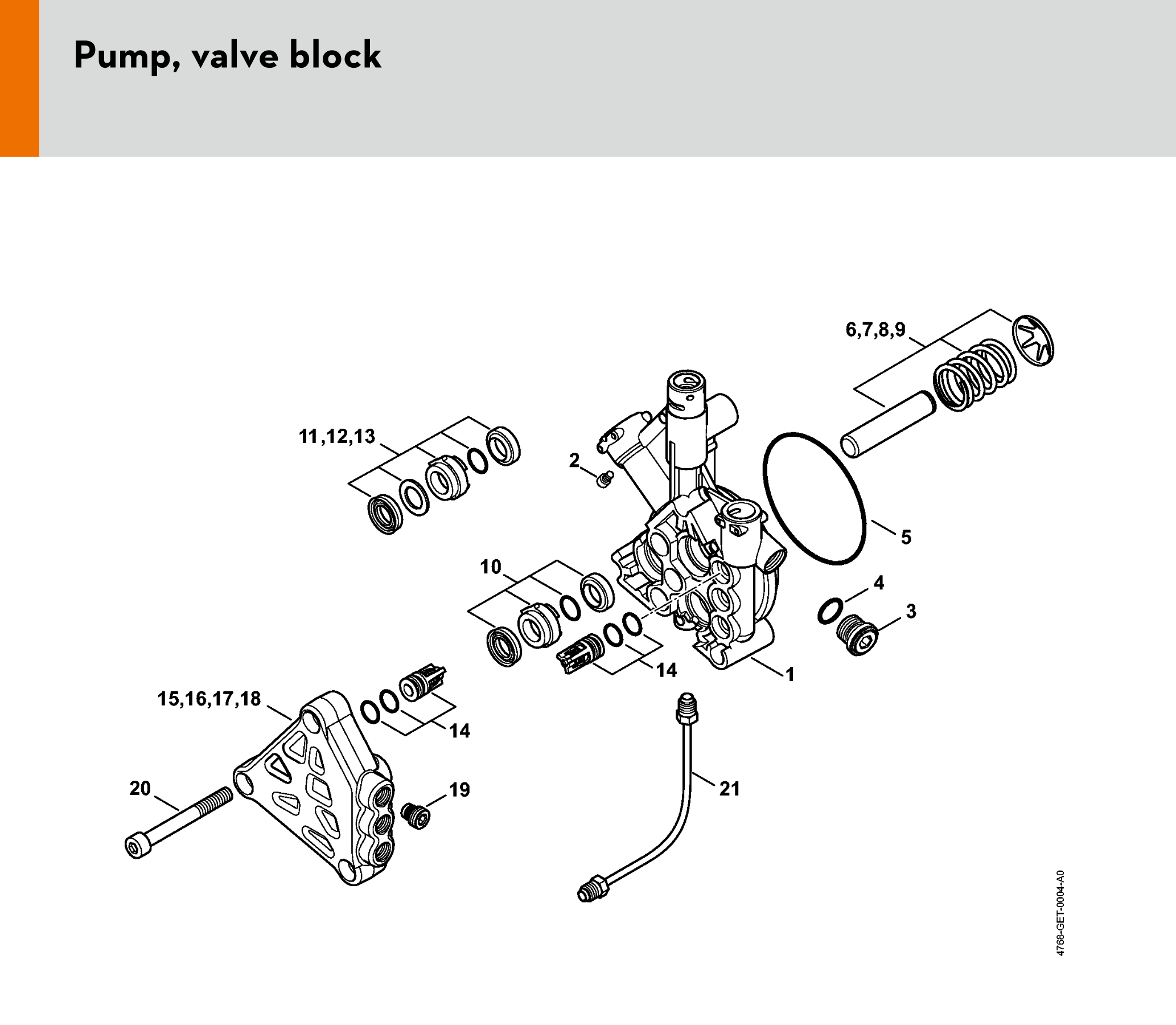 Pump, valve block

6,7,8,9

11,12,13

2

5

10

4

3

14

1

15,16,17,18

14

20

19

21

4768-GET-0004-A0